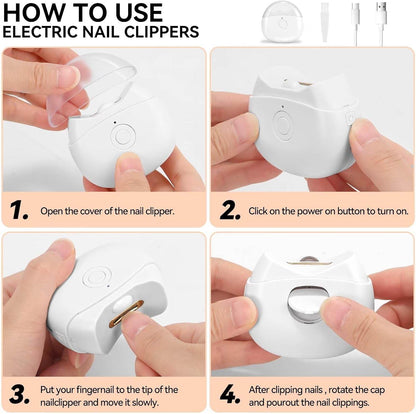 HOW TO USE
ELECTRIC NAIL CLIPPERS

1. Open the cover of the nail clipper.

2. Click on the power on button to turn on.

3. Put your fingernail to the tip of the nailclipper and move it slowly.

4. After clipping nails , rotate the cap and pourout the nail clippings.