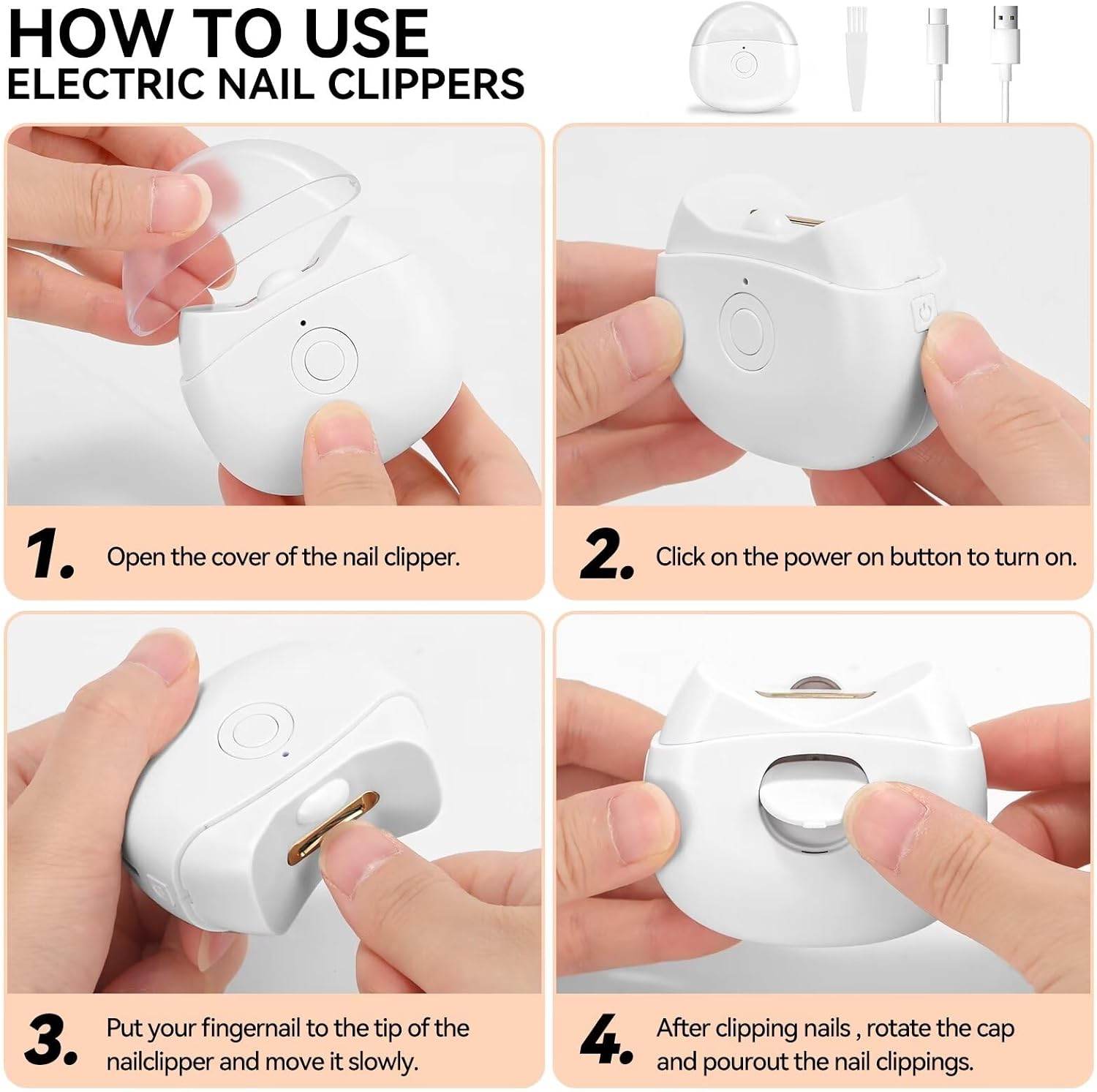 HOW TO USE
ELECTRIC NAIL CLIPPERS

1. Open the cover of the nail clipper.

2. Click on the power on button to turn on.

3. Put your fingernail to the tip of the nailclipper and move it slowly.

4. After clipping nails , rotate the cap and pourout the nail clippings.