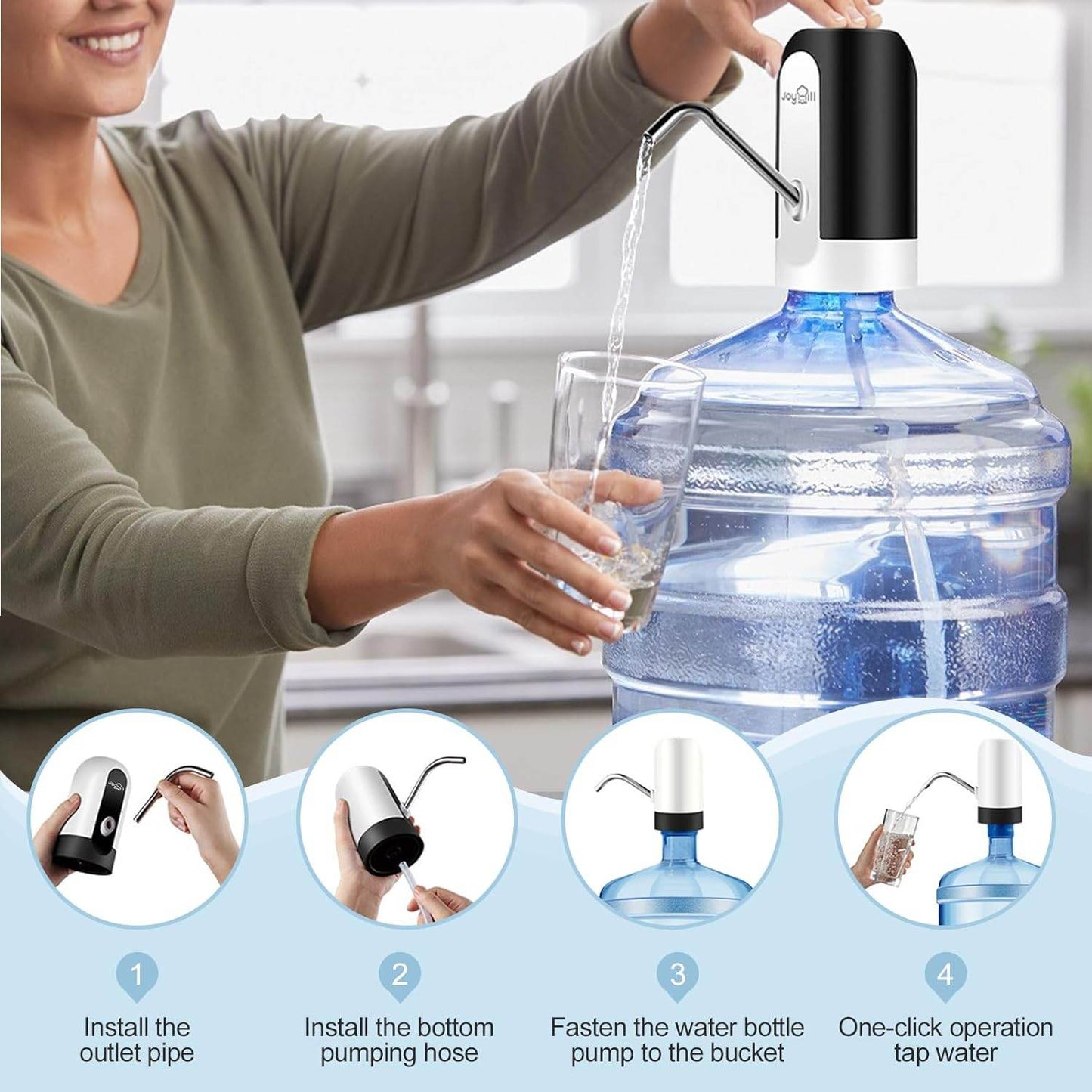 Joyhill

1

Install the outlet pipe

2

Install the bottom pumping hose

3

Fasten the water bottle pump to the bucket

4

One-click operation tap water