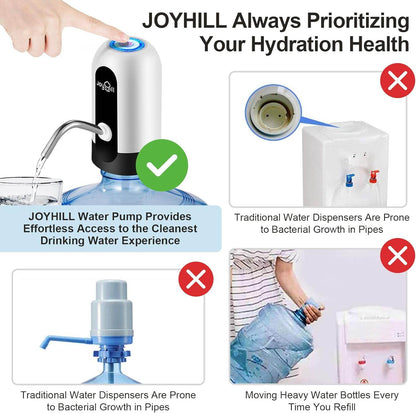 JOYHILL Always Prioritizing Your Hydration Health

JOYHILL

JOYHILL Water Pump Provides Effortless Access to the Cleanest Drinking Water Experience

Traditional Water Dispensers Are Prone to Bacterial Growth in Pipes

Traditional Water Dispensers Are Prone to Bacterial Growth in Pipes

Moving Heavy Water Bottles Every Time You Refill