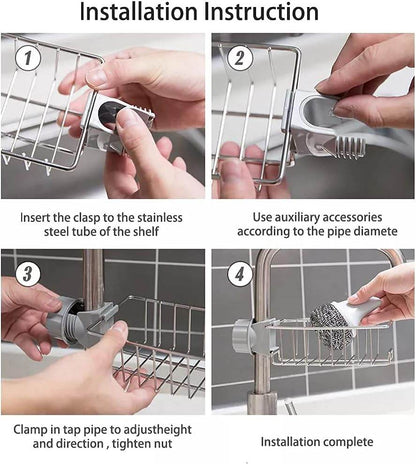 Installation Instruction

1

2

Insert the clasp to the stainless steel tube of the shelf

Use auxiliary accessories according to the pipe diamete

3

4

Clamp in tap pipe to adjustheight and direction , tighten nut

Installation complete