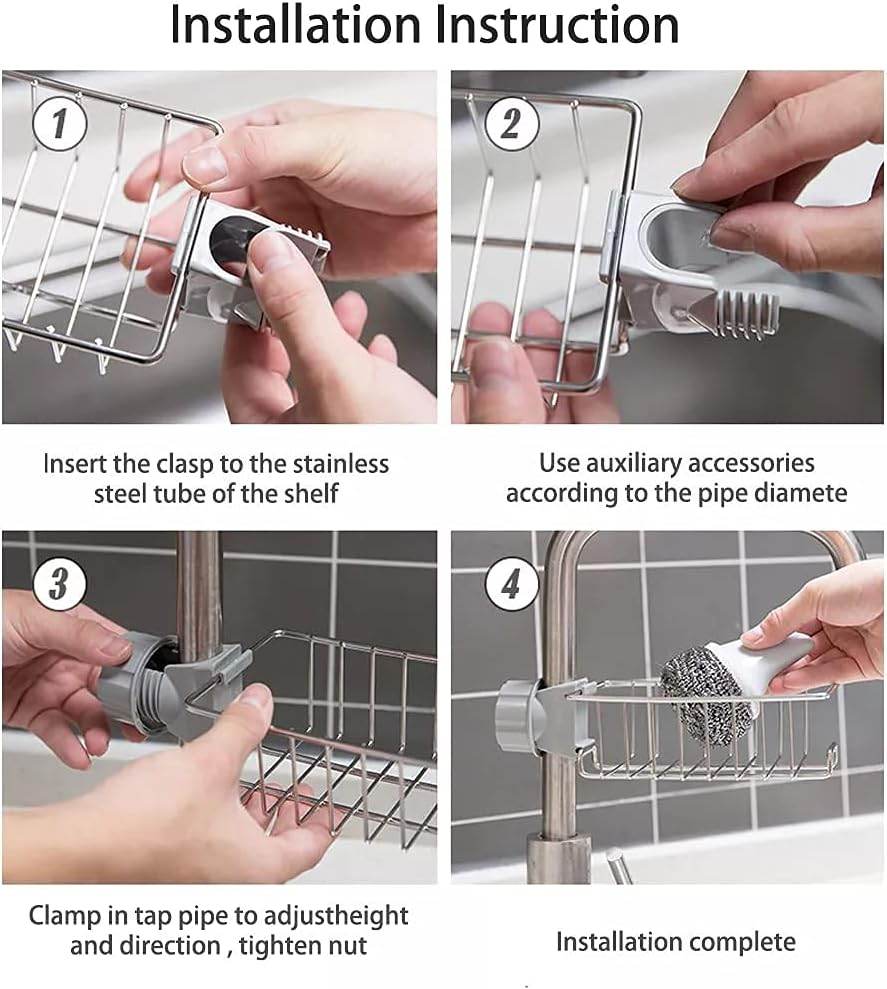 Installation Instruction

1

Insert the clasp to the stainless steel tube of the shelf

2

Use auxiliary accessories according to the pipe diamete

3

Clamp in tap pipe to adjustheight and direction , tighten nut

4

Installation complete